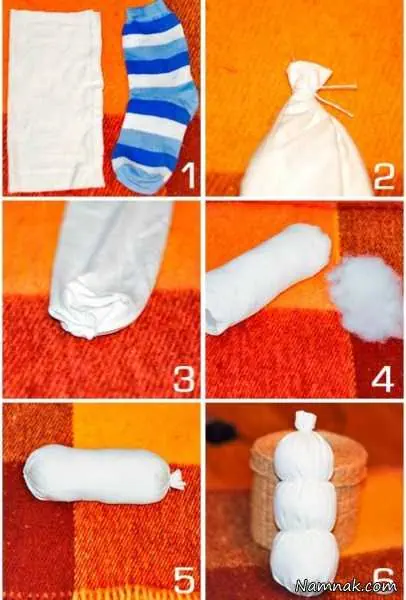 1
2
3
4
5
6
Namnak.com